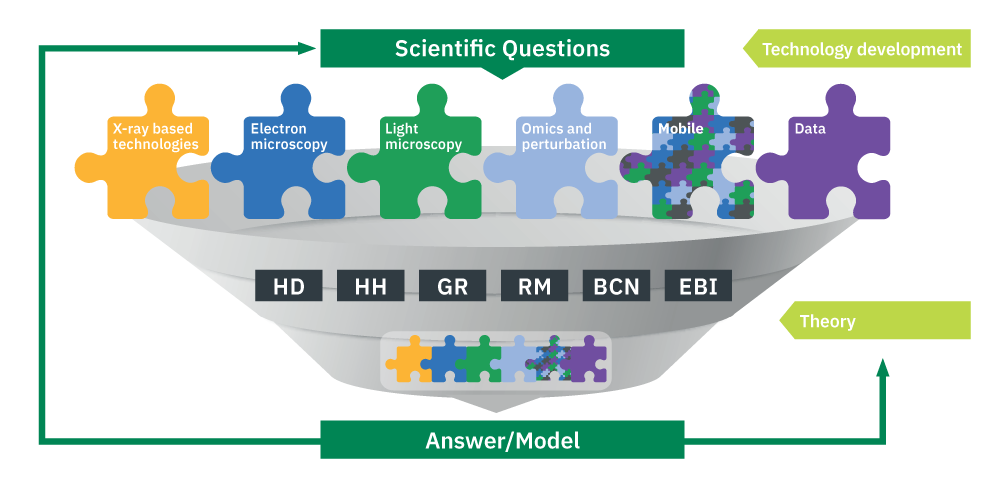 Scientific Questions

Technology development

X-ray based technologies

Electron microscopy

Light microscopy

Omics and perturbation

Mobile

Data

HD

HH

GR

RM

BCN

EBI

Theory

Answer/Model