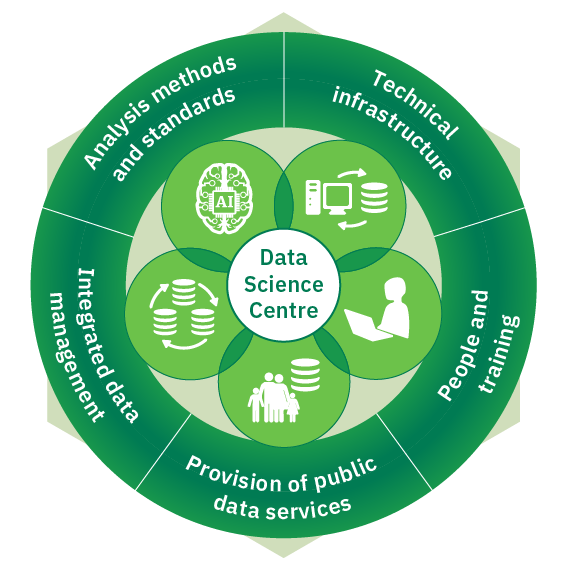 Analysis methods and standards

Technical infrastructure

People and training

Provision of public data services

Integrated data management

AI

Data Science Centre