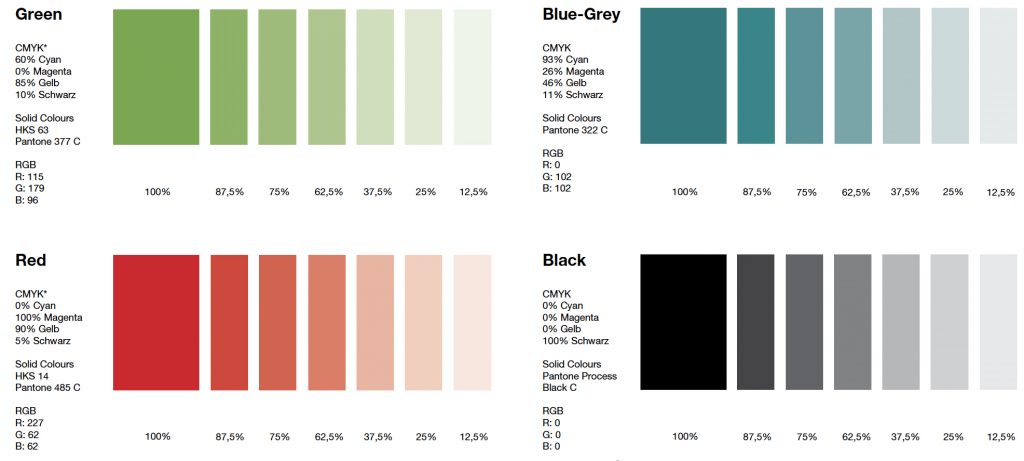 Green

CMYK*
60% Cyan
0% Magenta
85% Gelb
10% Schwarz

Solid Colours
HKS 63
Pantone 377 C

RGB
R: 115
G: 179
B: 96

100% 87,5% 75% 62,5% 37,5% 25% 12,5%

Blue-Grey

CMYK
93% Cyan
26% Magenta
46% Gelb
11% Schwarz

Solid Colours
Pantone 322 C

RGB
R: 0
G: 102
B: 102

100% 87,5% 75% 62,5% 37,5% 25% 12,5%

Red

CMYK*
0% Cyan
100% Magenta
90% Gelb
5% Schwarz

Solid Colours
HKS 14
Pantone 485 C

RGB
R: 227
G: 62
B: 62

100% 87,5% 75% 62,5% 37,5% 25% 12,5%

Black

CMYK
0% Cyan
0% Magenta
0% Gelb
100% Schwarz

Solid Colours
Pantone Process Black C

RGB
R: 0
G: 0
B: 0

100% 87,5% 75% 62,5% 37,5% 25% 12,5%